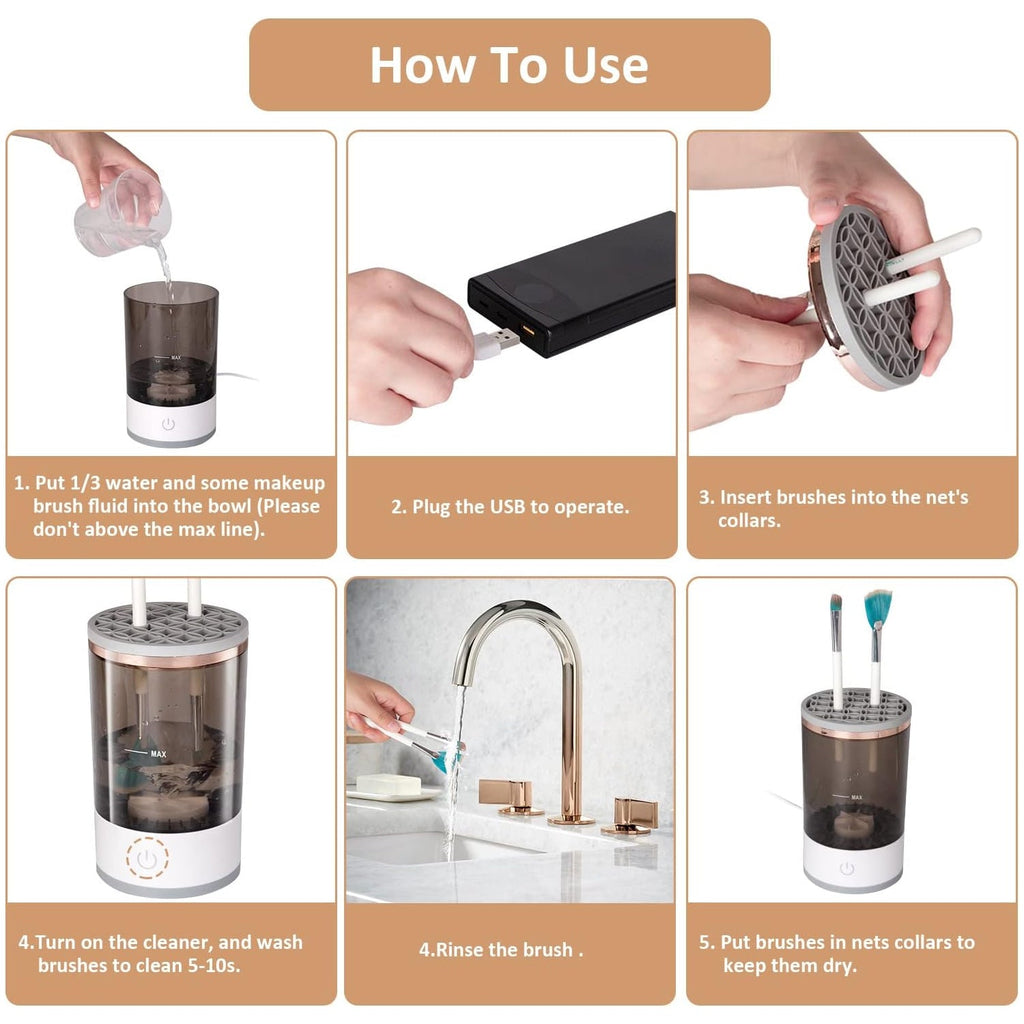 How To Use

MAX

1. Put 1/3 water and some makeup brush fluid into the bowl (Please don't above the max line).

2. Plug the USB to operate.

3. Insert brushes into the net's collars.

MAX

4.Turn on the cleaner, and wash brushes to clean 5-10s.

4.Rinse the brush .

MAX

5. Put brushes in nets collars to keep them dry.